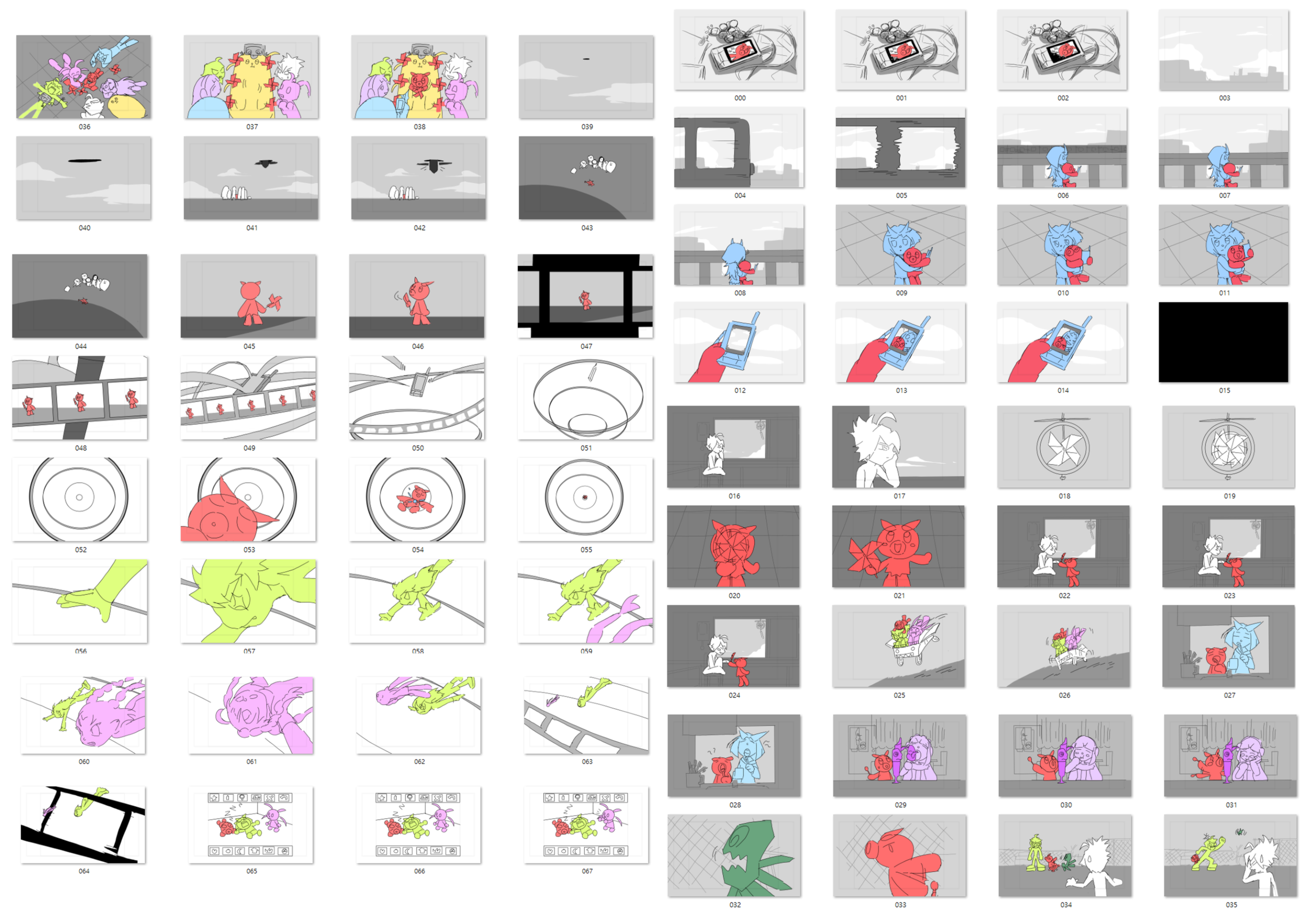 036 037 038 039
040 041 042 043
044 045 046 047
048 049 050 051
052 053 054 055
056 057 058 059
060 061 062 063
064 065 066 067

000 001 002 003
004 005 006 007
008 009 010 011
012 013 014 015
016 017 018 019
020 021 022 023
024 025 026 027
028 029 030 031
032 033 034 035